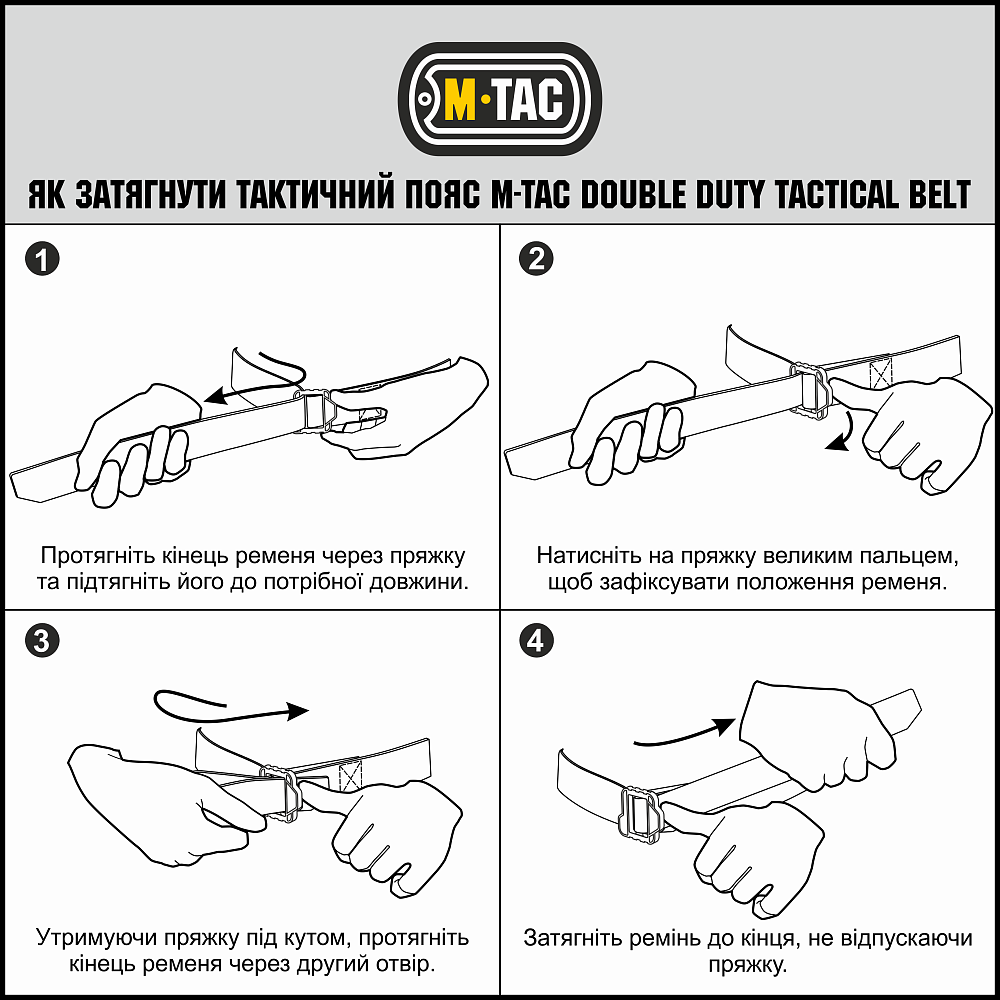 M·TAC

ЯК ЗАТЯГНУТИ ТАКТИЧНИЙ ПОЯС M-TAC DOUBLE DUTY TACTICAL BELT

1

Протягніть кінець ременя через пряжку та підтягніть його до потрібної довжини.

2

Натисніть на пряжку великим пальцем, щоб зафіксувати положення ременя.

3

Утримуючи пряжку під кутом, протягніть кінець ременя через другий отвір.

4

Затягніть ремінь до кінця, не відпускаючи пряжку.