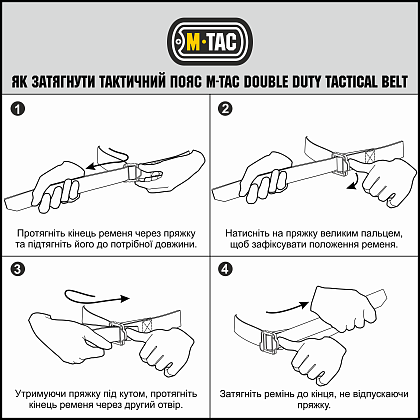 M·TAC

ЯК ЗАТЯГНУТИ ТАКТИЧНИЙ ПОЯС M-TAC DOUBLE DUTY TACTICAL BELT

1

Протягніть кінець ременя через пряжку та підтягніть його до потрібної довжини.

2

Натисніть на пряжку великим пальцем, щоб зафіксувати положення ременя.

3

Утримуючи пряжку під кутом, протягніть кінець ременя через другий отвір.

4

Затягніть ремінь до кінця, не відпускаючи пряжку.